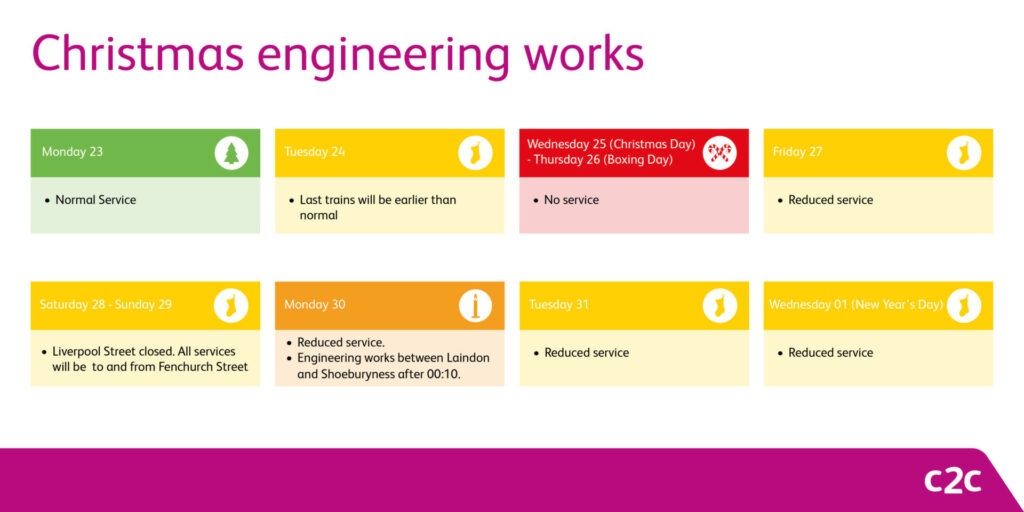 Christmas engineering works

Monday 23

• Normal Service

Tuesday 24

• Last trains will be earlier than normal

Wednesday 25 (Christmas Day) - Thursday 26 (Boxing Day)

• No service

Friday 27

• Reduced service

Saturday 28 - Sunday 29

• Liverpool Street closed. All services will be to and from Fenchurch Street

Monday 30

• Reduced service.
• Engineering works between Laindon and Shoeburyness after 00:10.

Tuesday 31

• Reduced service

Wednesday 01 (New Year's Day)

• Reduced service

c2c